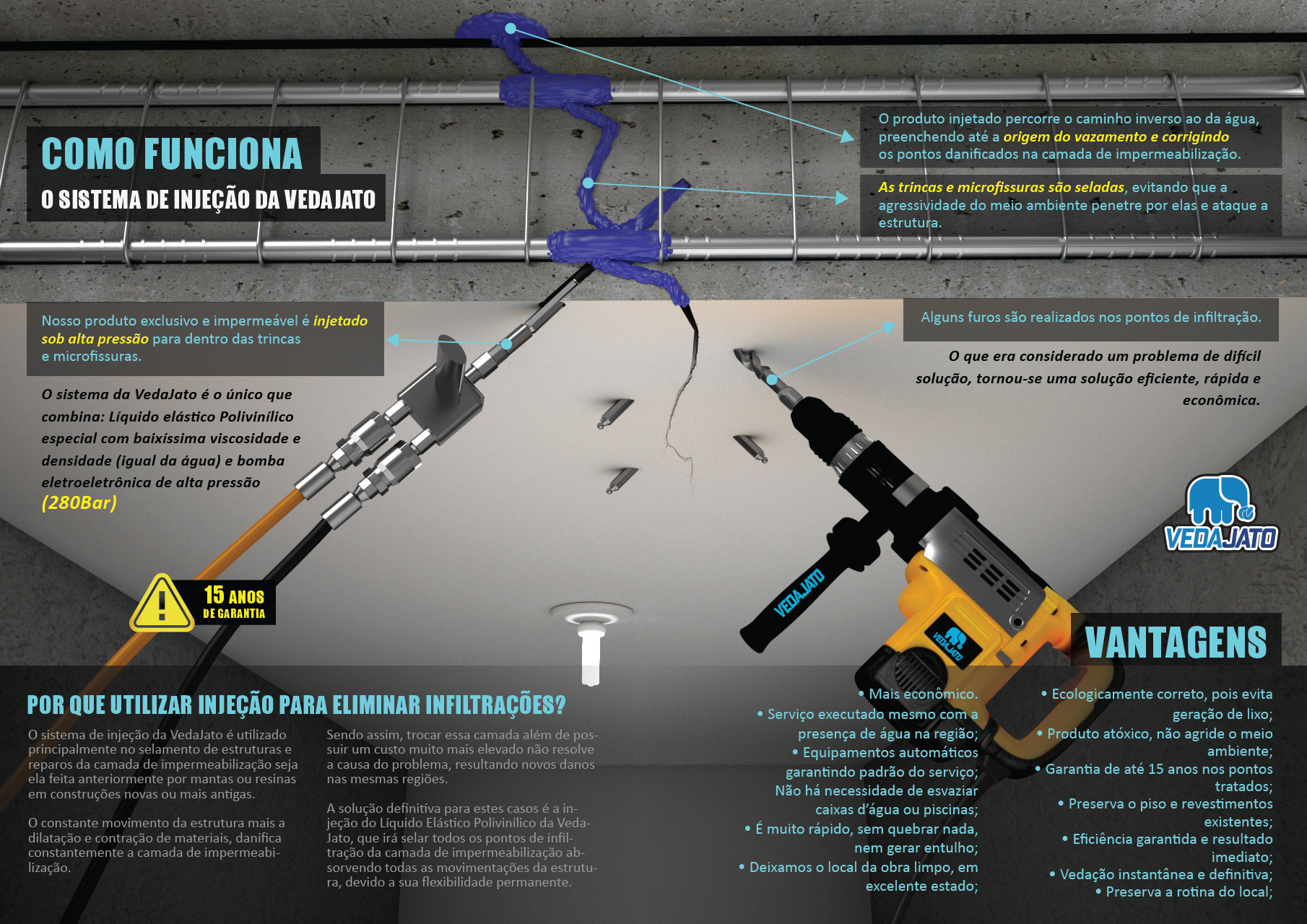 COMO FUNCIONA
O SISTEMA DE INJEÇÃO DA VEDAJATO

O produto injetado percorre o caminho inverso ao da água, preenchendo até a origem do vazamento e corrigindo os pontos danificados na camada de impermeabilização.

As trincas e microfissuras são seladas, evitando que a agressividade do meio ambiente penetre por elas e ataque a estrutura.

Nosso produto exclusivo e impermeável é injetado sob alta pressão para dentro das trincas e microfissuras.

O sistema da VedaJato é o único que combina: Líquido elástico Polivinílico especial com baixíssima viscosidade e densidade (igual da água) e bomba eletroeletrônica de alta pressão (280Bar)

Alguns furos são realizados nos pontos de infiltração.

O que era considerado um problema de difícil solução, tornou-se uma solução eficiente, rápida e econômica.

VEDAJATO

15 ANOS DE GARANTIA

VEDAJATO

VEDAJATO

VANTAGENS

POR QUE UTILIZAR INJEÇÃO PARA ELIMINAR INFILTRAÇÕES?

O sistema de injeção da VedaJato é utilizado principalmente no selamento de estruturas e reparos da camada de impermeabilização seja ela feita anteriormente por mantas ou resinas em construções novas ou mais antigas.

O constante movimento da estrutura mais a dilatação e contração de materiais, danifica constantemente a camada de impermeabilização.

Sendo assim, trocar essa camada além de possuir um custo muito mais elevado não resolve a causa do problema, resultando novos danos nas mesmas regiões.

A solução definitiva para estes casos é a injeção do Líquido Elástico Polivinílico da VedaJato, que irá selar todos os pontos de infiltração da camada de impermeabilização absorvendo todas as movimentações da estrutura, devido a sua flexibilidade permanente.

• Mais econômico.
• Serviço executado mesmo com a presença de água na região;
• Equipamentos automáticos garantindo padrão do serviço; Não há necessidade de esvaziar caixas d'água ou piscinas;
• É muito rápido, sem quebrar nada, nem gerar entulho;
• Deixamos o local da obra limpo, em excelente estado;

• Ecologicamente correto, pois evita geração de lixo;
• Produto atóxico, não agride o meio ambiente;
• Garantia de até 15 anos nos pontos tratados;
• Preserva o piso e revestimentos existentes;
• Eficiência garantida e resultado imediato;
• Vedação instantânea e definitiva;
• Preserva a rotina do local;